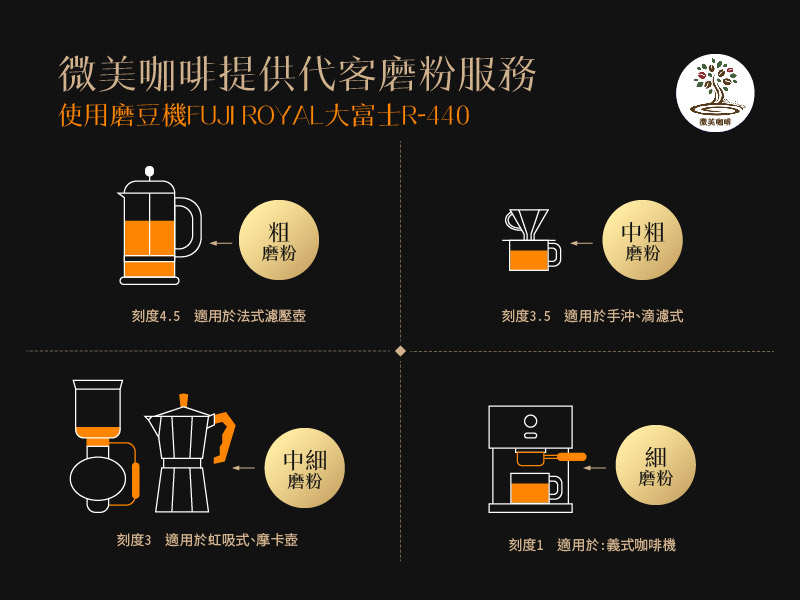 微美咖啡提供代客磨粉服務
使用磨豆機FUJI ROYAL大富士R-440

微美咖啡

粗
磨粉

刻度4.5　適用於法式濾壓壺

中粗
磨粉

刻度3.5　適用於手沖、滴濾式

中細
磨粉

刻度3　適用於虹吸式、摩卡壺

細
磨粉

刻度1　適用於：義式咖啡機